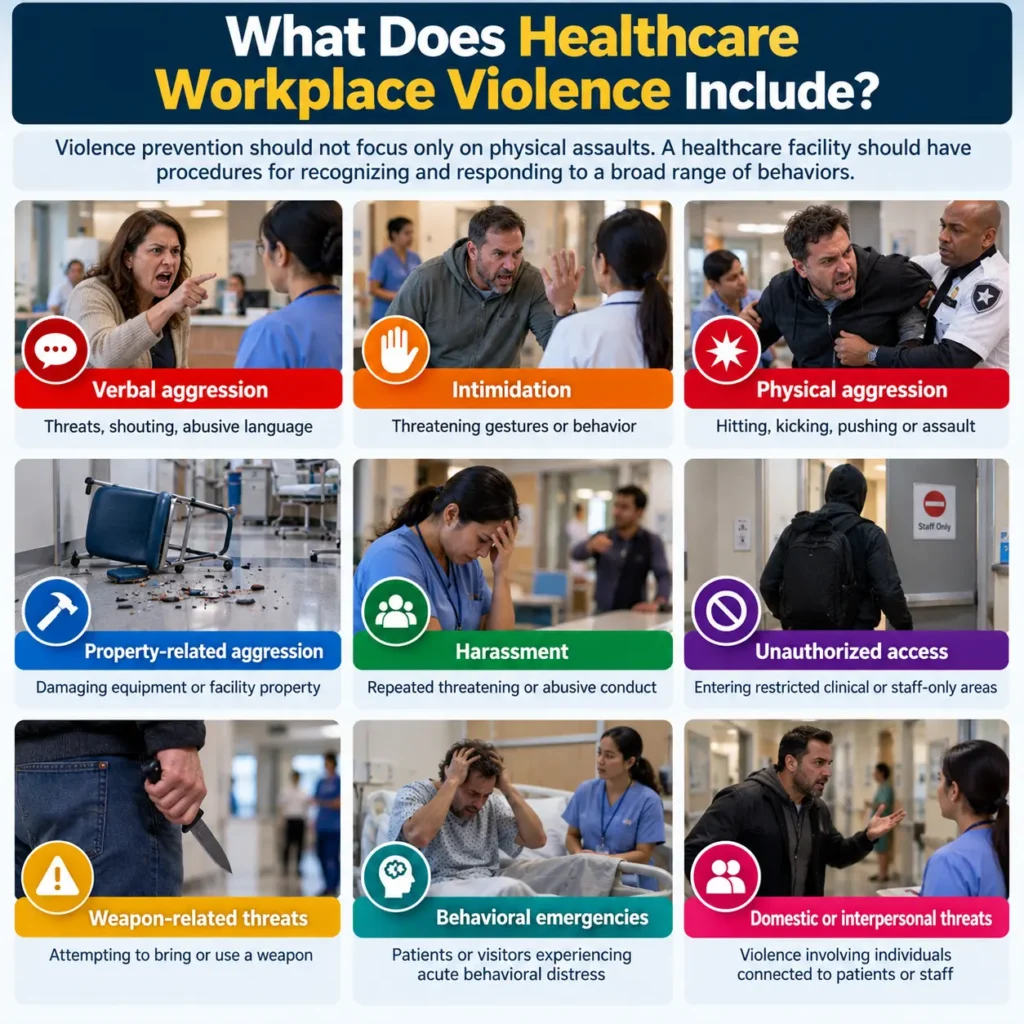 What Does Healthcare Workplace Violence Include?

Violence prevention should not focus only on physical assaults. A healthcare facility should have procedures for recognizing and responding to a broad range of behaviors.

Verbal aggression

Threats, shouting, abusive language

Intimidation

Threatening gestures or behavior

Physical aggression

Hitting, kicking, pushing or assault

Property-related aggression

Damaging equipment or facility property

Harassment

Repeated threatening or abusive conduct

Staff Only

Unauthorized access

Entering restricted clinical or staff-only areas

Weapon-related threats

Attempting to bring or use a weapon

Behavioral emergencies

Patients or visitors experiencing acute behavioral distress

Domestic or interpersonal threats

Violence involving individuals connected to patients or staff